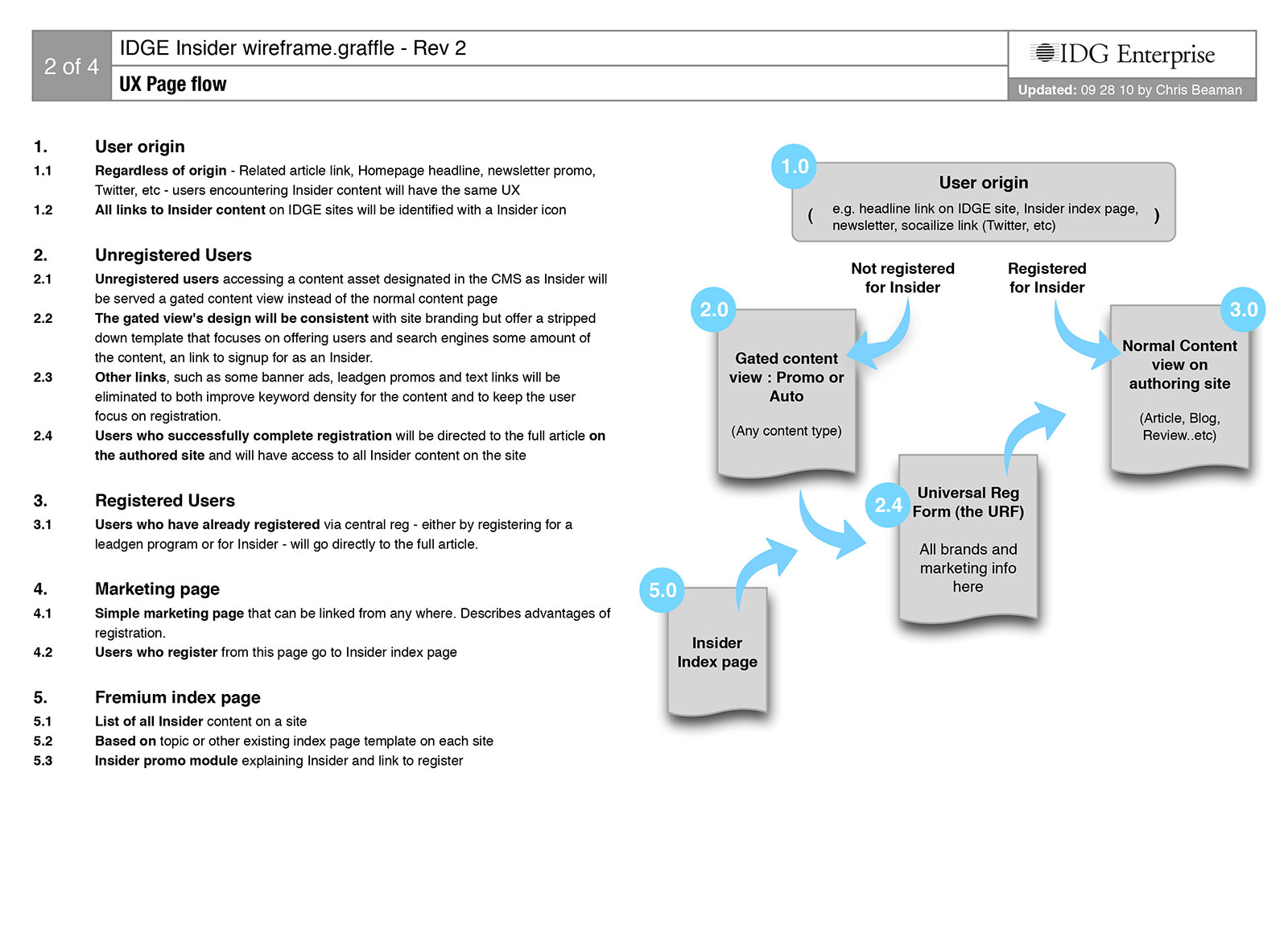 2 of 4

IDGE Insider wireframe.graffle - Rev 2

UX Page flow

IDG Enterprise

Updated: 09 28 10 by Chris Beaman

1. User origin

1.1 Regardless of origin - Related article link, Homepage headline, newsletter promo, Twitter, etc - users encountering Insider content will have the same UX

1.2 All links to Insider content on IDGE sites will be identified with a Insider icon

2. Unregistered Users

2.1 Unregistered users accessing a content asset designated in the CMS as Insider will be served a gated content view instead of the normal content page

2.2 The gated view's design will be consistent with site branding but offer a stripped down template that focuses on offering users and search engines some amount of the content, an link to signup for as an Insider.

2.3 Other links, such as some banner ads, leadgen promos and text links will be eliminated to both improve keyword density for the content and to keep the user focus on registration.

2.4 Users who successfully complete registration will be directed to the full article on the authored site and will have access to all Insider content on the site

3. Registered Users

3.1 Users who have already registered via central reg - either by registering for a leadgen program or for Insider - will go directly to the full article.

4. Marketing page

4.1 Simple marketing page that can be linked from any where. Describes advantages of registration.

4.2 Users who register from this page go to Insider index page

5. Fremium index page

5.1 List of all Insider content on a site

5.2 Based on topic or other existing index page template on each site

5.3 Insider promo module explaining Insider and link to register

1.0

User origin

( e.g. headline link on IDGE site, Insider index page, newsletter, socailize link (Twitter, etc) )

Not registered for Insider

Registered for Insider

2.0

Gated content view : Promo or Auto

(Any content type)

3.0

Normal Content view on authoring site

(Article, Blog, Review..etc)

2.4

Universal Reg Form (the URF)

All brands and marketing info here

5.0

Insider Index page